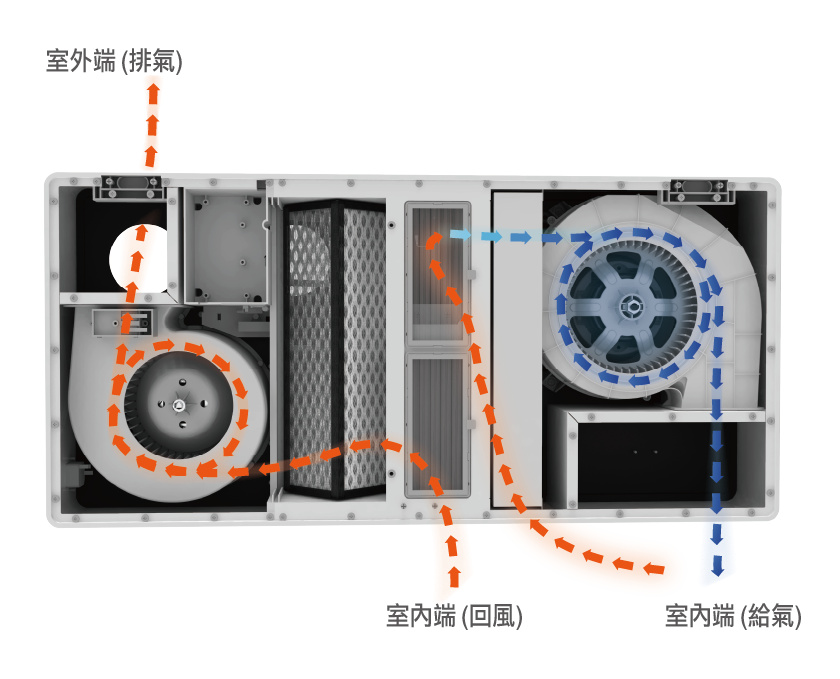 室外端 (排氣)

室內端 (回風)

室內端 (給氣)