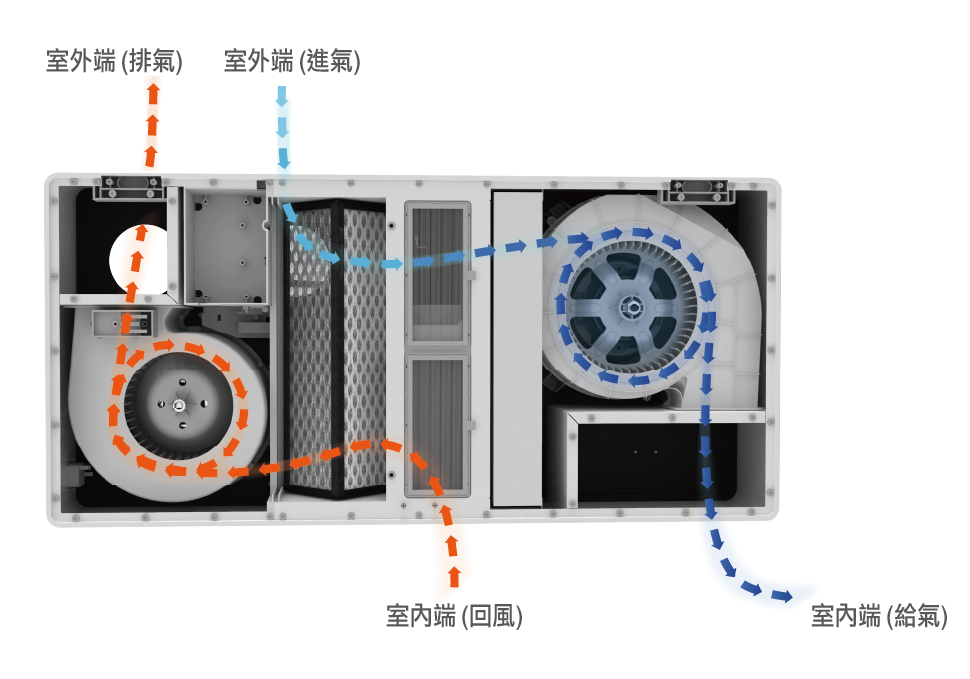 室外端 (排氣)

室外端 (進氣)

室內端 (回風)

室內端 (給氣)