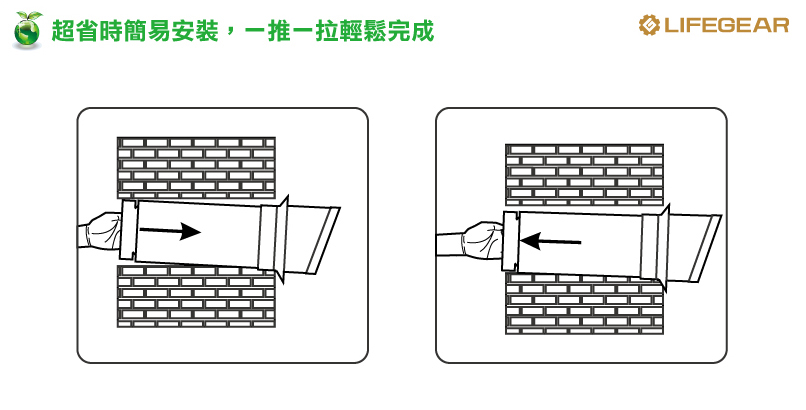 超省時簡易安裝，一推一拉輕鬆完成

LIFEGEAR